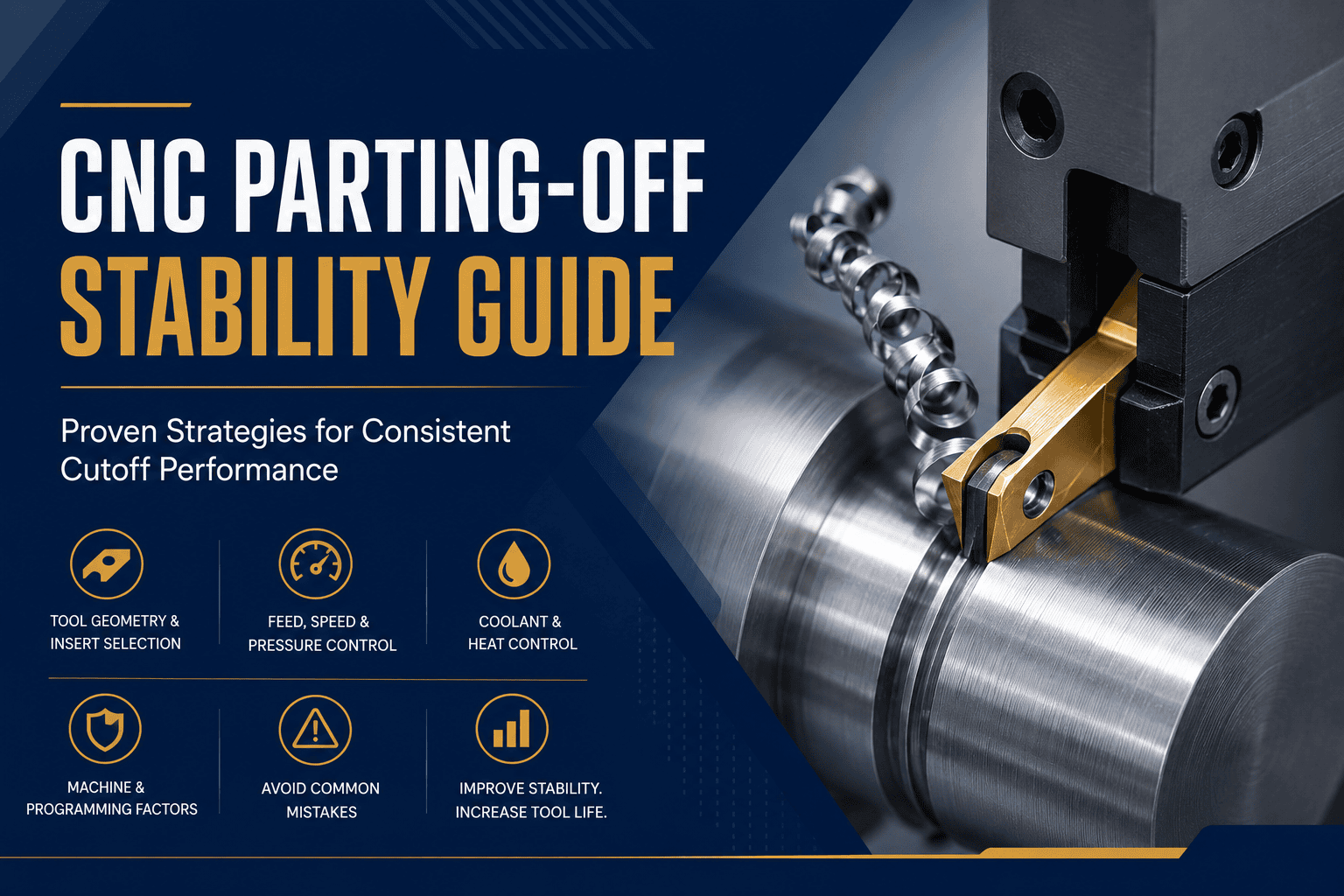 CNC PARTING-OFF
STABILITY GUIDE

Proven Strategies for Consistent Cutoff Performance

TOOL GEOMETRY & INSERT SELECTION

FEED, SPEED & PRESSURE CONTROL

COOLANT & HEAT CONTROL

MACHINE & PROGRAMMING FACTORS

AVOID COMMON MISTAKES

IMPROVE STABILITY. INCREASE TOOL LIFE.